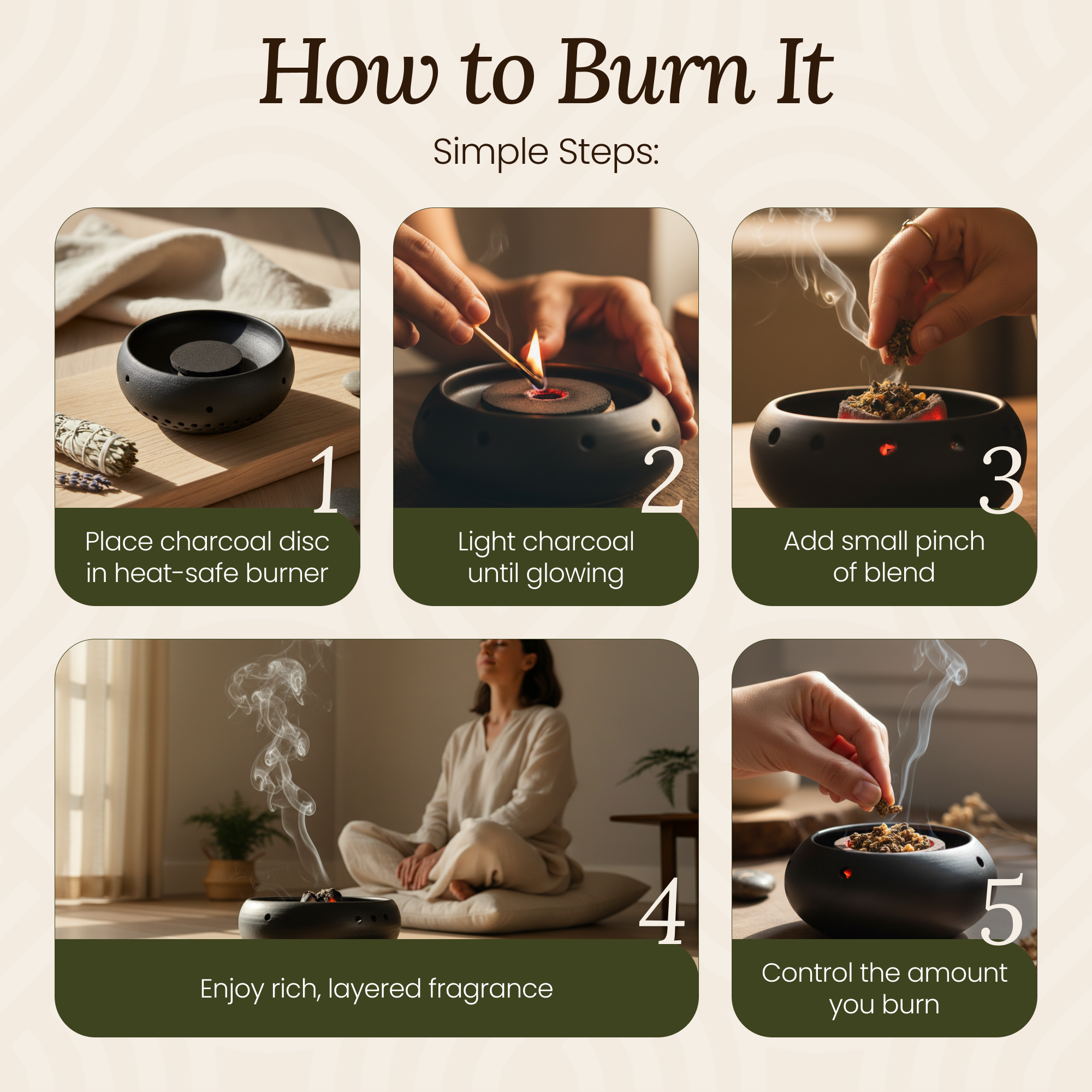 How to Burn It

Simple Steps:

1
Place charcoal disc in heat-safe burner

2
Light charcoal until glowing

3
Add small pinch of blend

4
Enjoy rich, layered fragrance

5
Control the amount you burn